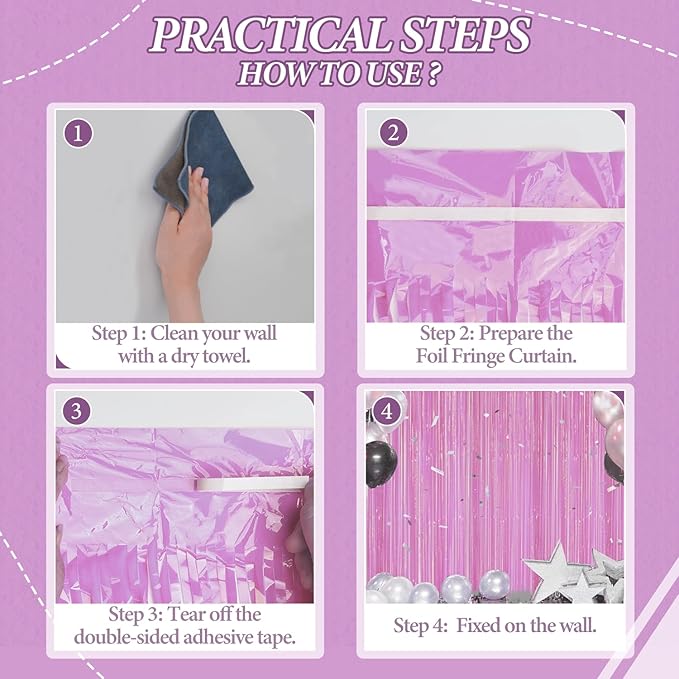 PRACTICAL STEPS
HOW TO USE ?

1
Step 1: Clean your wall with a dry towel.

2
Step 2: Prepare the Foil Fringe Curtain.

3
Step 3: Tear off the double-sided adhesive tape.

4
Step 4:  Fixed on the wall.