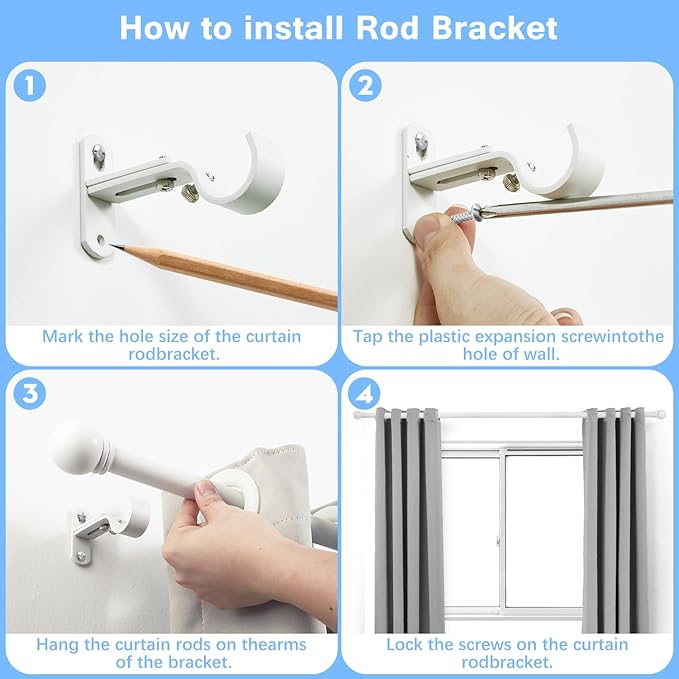 How to install Rod Bracket

1

Mark the hole size of the curtain rodbracket.

2

Tap the plastic expansion screwintothe hole of wall.

3

Hang the curtain rods on thearms of the bracket.

4

Lock the screws on the curtain rodbracket.