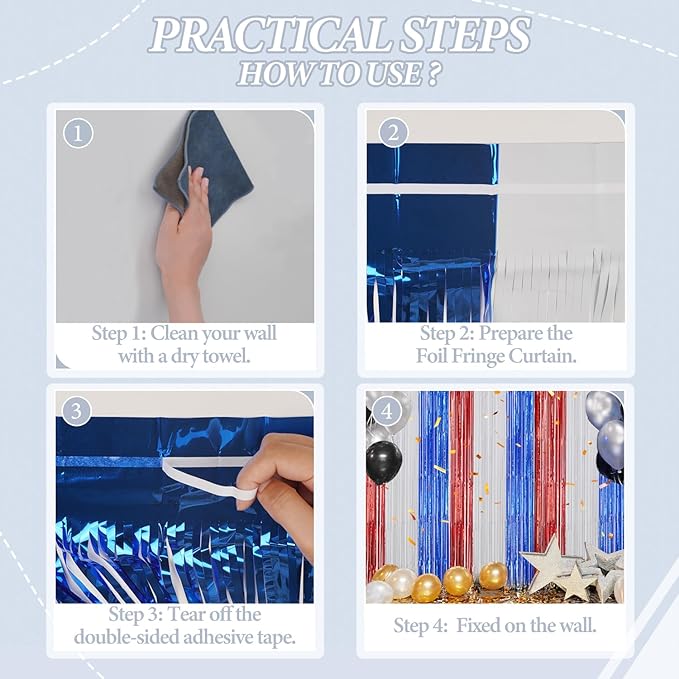 PRACTICAL STEPS
HOW TO USE ?

1

Step 1: Clean your wall with a dry towel.

2

Step 2: Prepare the Foil Fringe Curtain.

3

Step 3: Tear off the double-sided adhesive tape.

4

Step 4: Fixed on the wall.