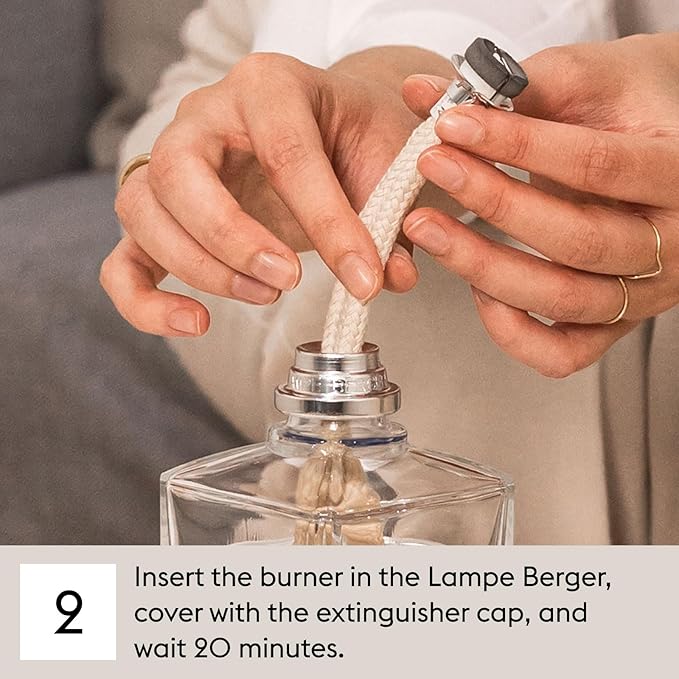 2

Insert the burner in the Lampe Berger, cover with the extinguisher cap, and wait 20 minutes.