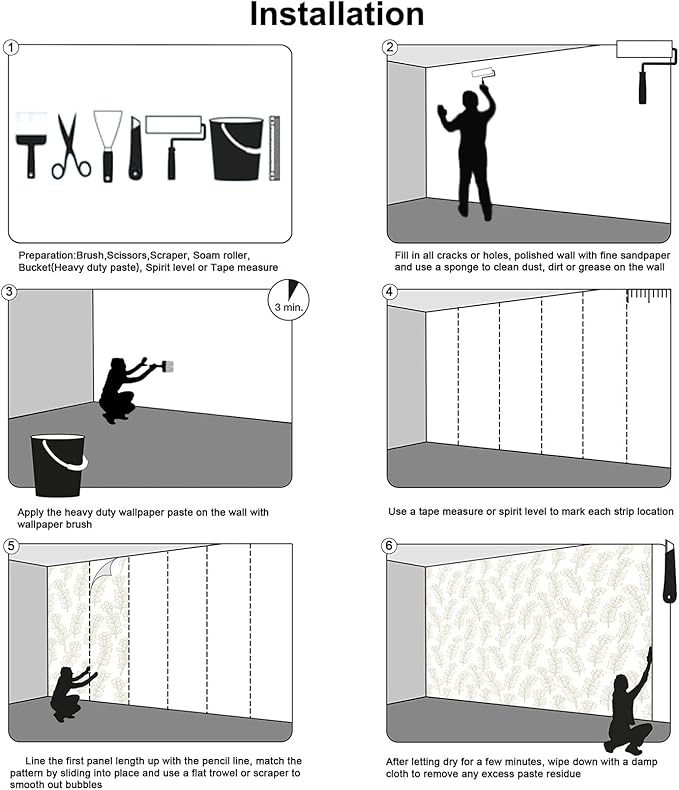 Installation

1

Preparation:Brush,Scissors,Scraper, Soam roller, Bucket(Heavy duty paste), Spirit level or Tape measure

2

Fill in all cracks or holes, polished wall with fine sandpaper and use a sponge to clean dust, dirt or grease on the wall

3

3 min.

Apply the heavy duty wallpaper paste on the wall with wallpaper brush

4

Use a tape measure or spirit level to mark each strip location

5

Line the first panel length up with the pencil line, match the pattern by sliding into place and use a flat trowel or scraper to smooth out bubbles

6

After letting dry for a few minutes, wipe down with a damp cloth to remove any excess paste residue