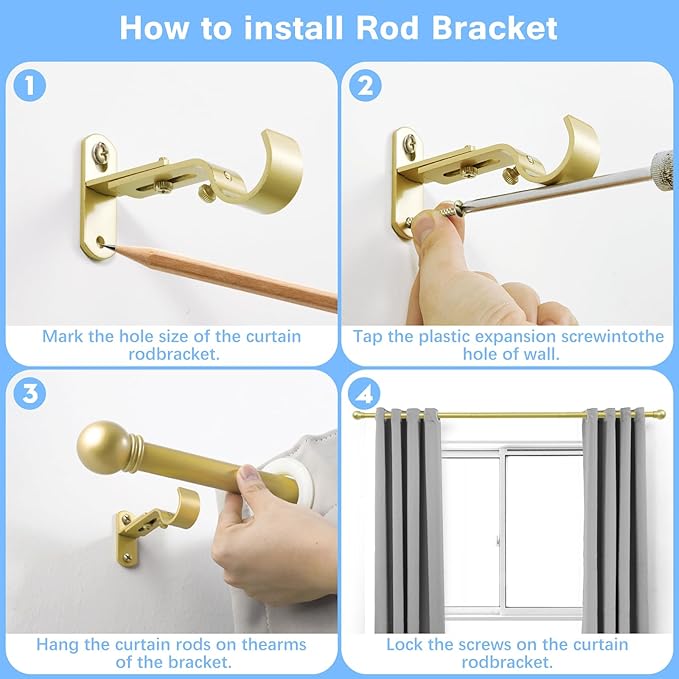 How to install Rod Bracket

1

Mark the hole size of the curtain rodbracket.

2

Tap the plastic expansion screwintothe hole of wall.

3

Hang the curtain rods on thearms of the bracket.

4

Lock the screws on the curtain rodbracket.