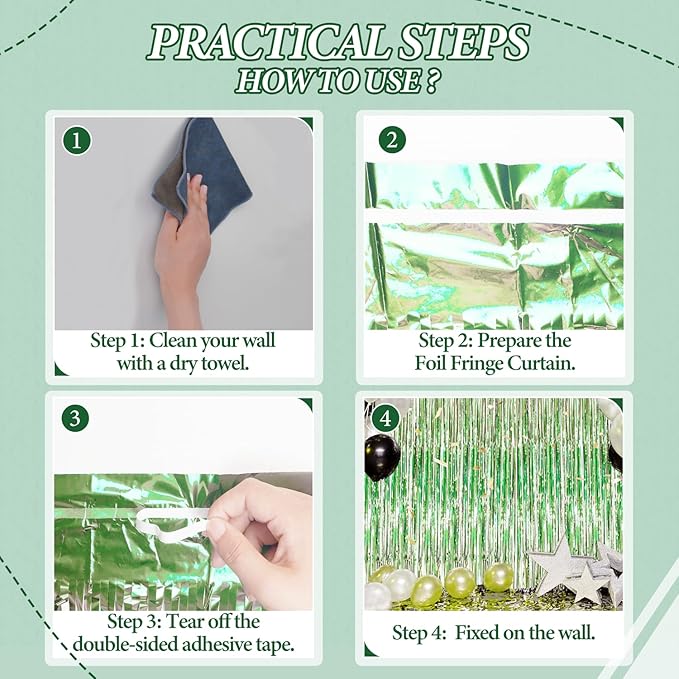 PRACTICAL STEPS
HOW TO USE ?

1

Step 1: Clean your wall with a dry towel.

2

Step 2: Prepare the Foil Fringe Curtain.

3

Step 3: Tear off the double-sided adhesive tape.

4

Step 4: Fixed on the wall.