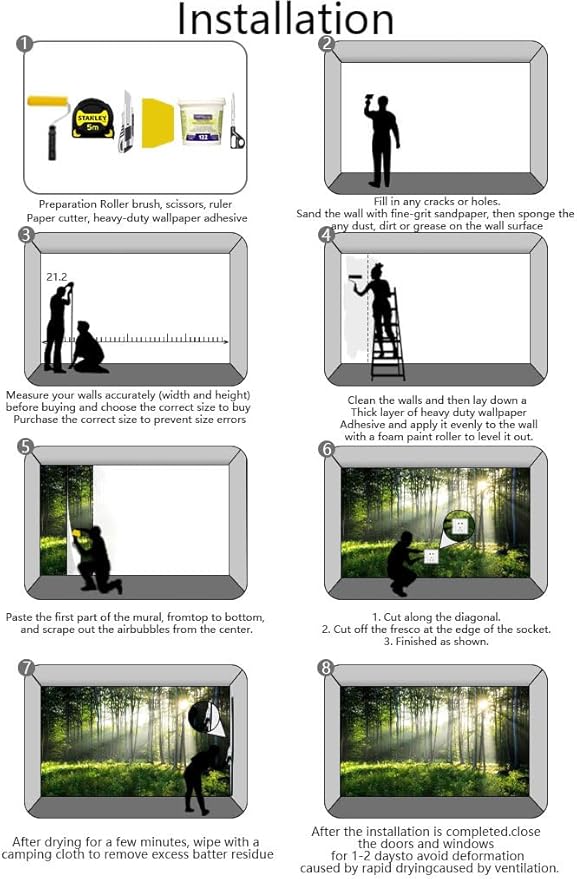 Installation

1

STANLEY
5m
122

Preparation Roller brush, scissors, ruler
Paper cutter, heavy-duty wallpaper adhesive

2

Fill in any cracks or holes.
Sand the wall with fine-grit sandpaper, then sponge the any dust, dirt or grease on the wall surface

3

21.2

Measure your walls accurately (width and height) before buying and choose the correct size to buy
Purchase the correct size to prevent size errors

4

Clean the walls and then lay down a
Thick layer of heavy duty wallpaper
Adhesive and apply it evenly to the wall
with a foam paint roller to level it out.

5

Paste the first part of the mural, fromtop to bottom, and scrape out the airbubbles from the center.

6

1. Cut along the diagonal.
2. Cut off the fresco at the edge of the socket.
3. Finished as shown.

7

After drying for a few minutes, wipe with a camping cloth to remove excess batter residue

8

After the installation is completed.close
the doors and windows
for 1-2 daysto avoid deformation
caused by rapid dryingcaused by ventilation.