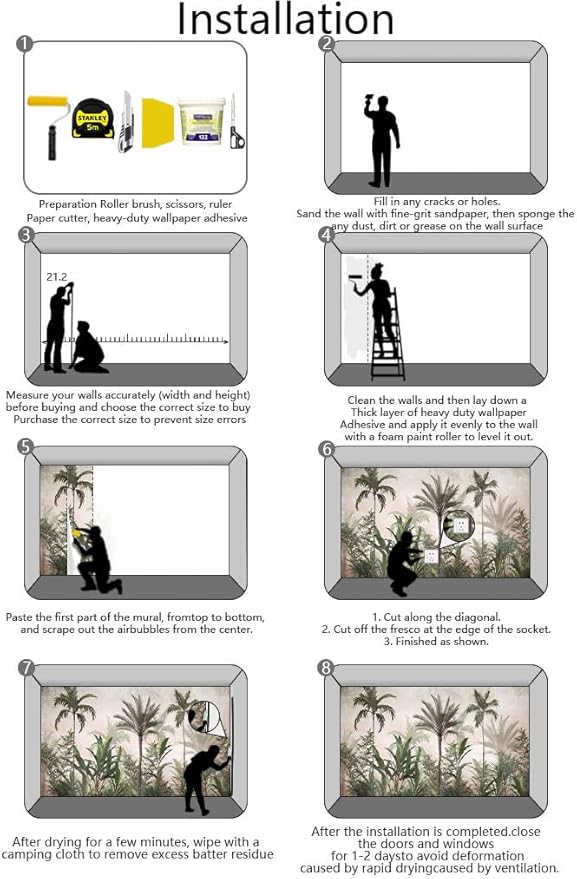 Installation

1

STANLEY
5m

Preparation Roller brush, scissors, ruler
Paper cutter, heavy-duty wallpaper adhesive

2

Fill in any cracks or holes.
Sand the wall with fine-grit sandpaper, then sponge the any dust, dirt or grease on the wall surface

3

21.2

Measure your walls accurately (width and height) before buying and choose the correct size to buy
Purchase the correct size to prevent size errors

4

Clean the walls and then lay down a Thick layer of heavy duty wallpaper Adhesive and apply it evenly to the wall with a foam paint roller to level it out.

5

Paste the first part of the mural, fromtop to bottom, and scrape out the airbubbles from the center.

6

1. Cut along the diagonal.
2. Cut off the fresco at the edge of the socket.
3. Finished as shown.

7

After drying for a few minutes, wipe with a camping cloth to remove excess batter residue

8

After the installation is completed.close the doors and windows for 1-2 daysto avoid deformation caused by rapid dryingcaused by ventilation.