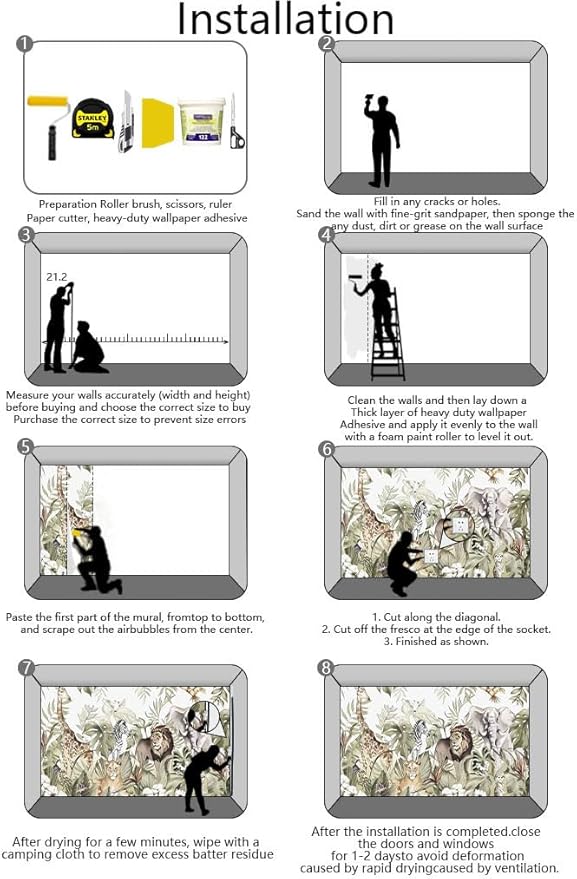 Installation

1

STANLEY
5m

Preparation Roller brush, scissors, ruler
Paper cutter, heavy-duty wallpaper adhesive

2

Fill in any cracks or holes.
Sand the wall with fine-grit sandpaper, then sponge the any dust, dirt or grease on the wall surface

3

21.2

Measure your walls accurately (width and height) before buying and choose the correct size to buy
Purchase the correct size to prevent size errors

4

Clean the walls and then lay down a
Thick layer of heavy duty wallpaper
Adhesive and apply it evenly to the wall
with a foam paint roller to level it out.

5

Paste the first part of the mural, fromtop to bottom, and scrape out the airbubbles from the center.

6

1. Cut along the diagonal.
2. Cut off the fresco at the edge of the socket.
3. Finished as shown.

7

After drying for a few minutes, wipe with a camping cloth to remove excess batter residue

8

After the installation is completed.close
the doors and windows
for 1-2 daysto avoid deformation
caused by rapid dryingcaused by ventilation.