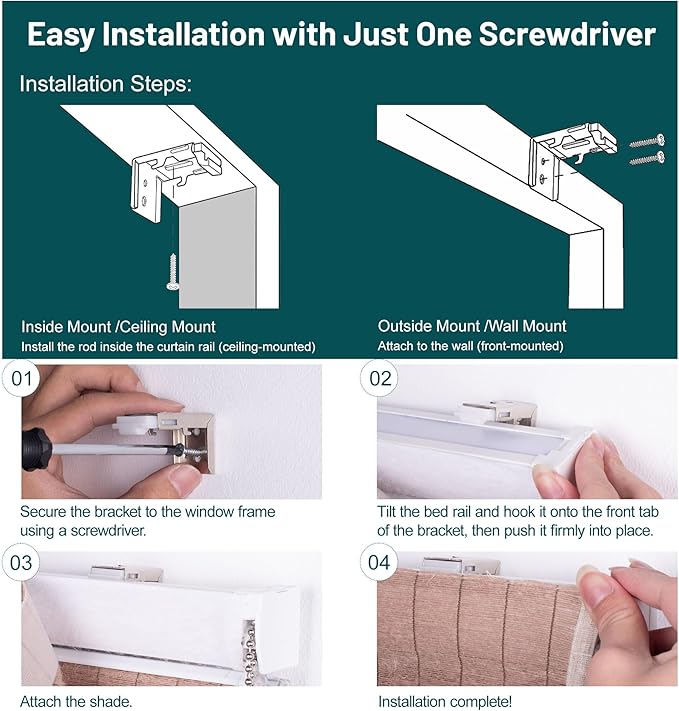 Easy Installation with Just One Screwdriver

Installation Steps:

Inside Mount /Ceiling Mount
Install the rod inside the curtain rail (ceiling-mounted)

Outside Mount /Wall Mount
Attach to the wall (front-mounted)

01
Secure the bracket to the window frame using a screwdriver.

02
Tilt the bed rail and hook it onto the front tab of the bracket, then push it firmly into place.

03
Attach the shade.

04
Installation complete!