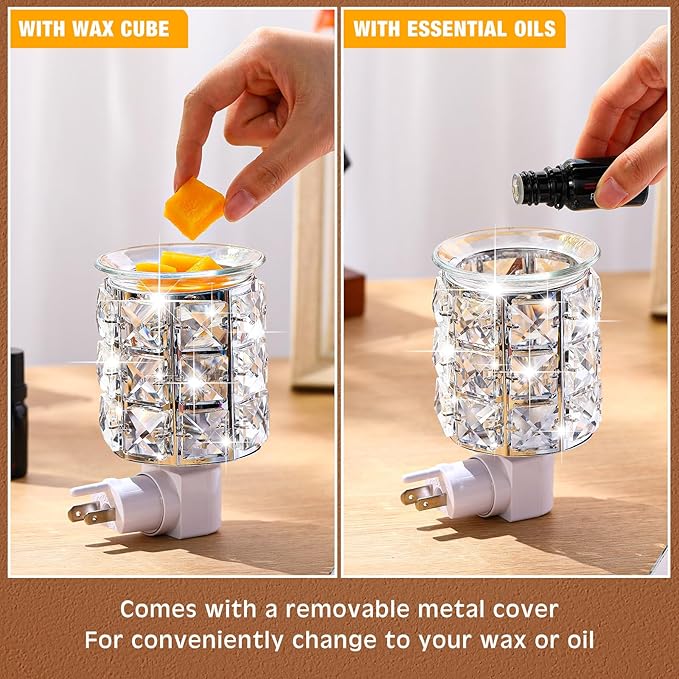 WITH WAX CUBE

WITH ESSENTIAL OILS

Comes with a removable metal cover
For conveniently change to your wax or oil