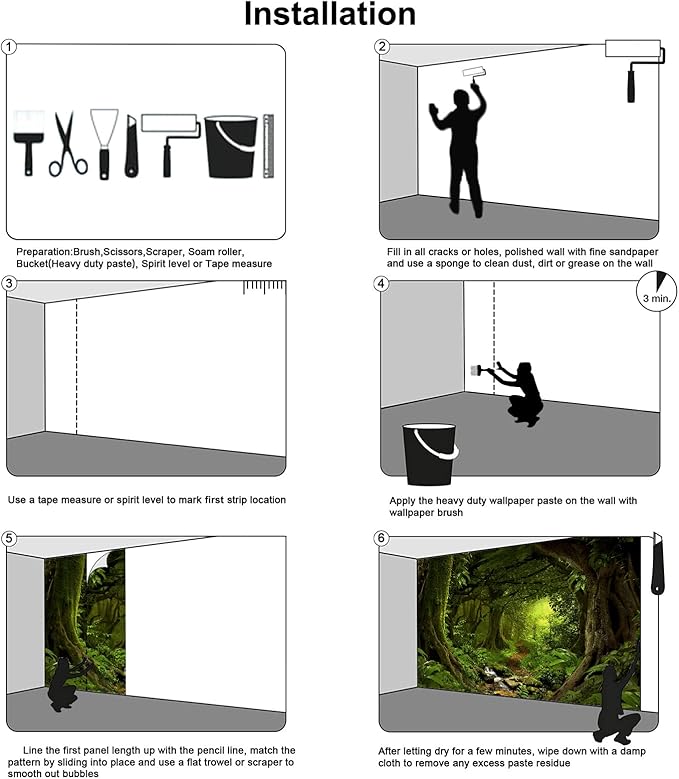 Installation

1

Preparation:Brush,Scissors,Scraper, Soam roller, Bucket(Heavy duty paste), Spirit level or Tape measure

2

Fill in all cracks or holes, polished wall with fine sandpaper and use a sponge to clean dust, dirt or grease on the wall

3

Use a tape measure or spirit level to mark first strip location

4

3 min.

Apply the heavy duty wallpaper paste on the wall with wallpaper brush

5

Line the first panel length up with the pencil line, match the pattern by sliding into place and use a flat trowel or scraper to smooth out bubbles

6

After letting dry for a few minutes, wipe down with a damp cloth to remove any excess paste residue